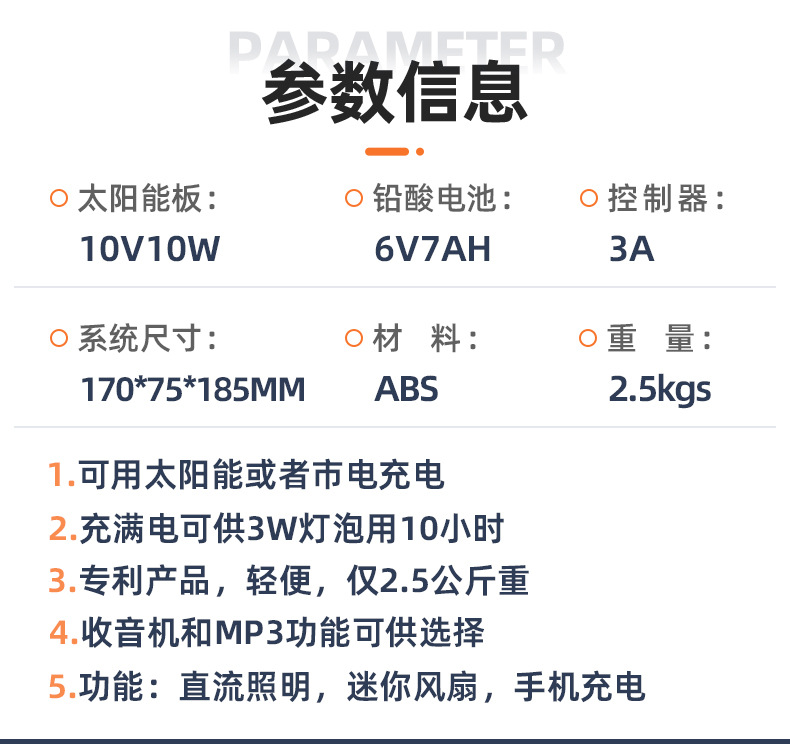 PARAMETER
参数信息

太阳能板：
10V10W

铅酸电池：
6V7AH

控制器：
3A

系统尺寸：
170*75*185MM

材　料：
ABS

重　量：
2.5kgs

1.可用太阳能或者市电充电
2.充满电可供3W灯泡用10小时
3.专利产品，轻便，仅2.5公斤重
4.收音机和MP3功能可供选择
5.功能：直流照明，迷你风扇，手机充电